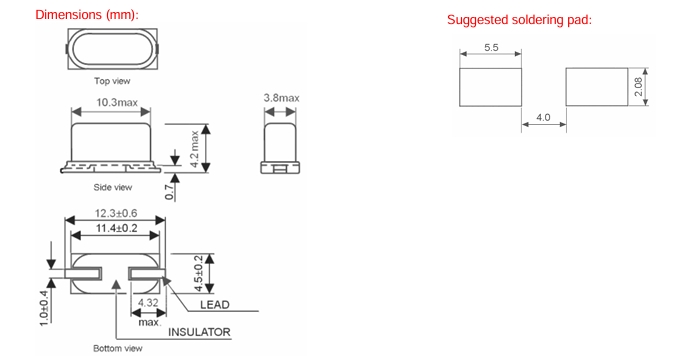 Dimensions (mm):

Top view

10.3max

3.8max

4.2 max

0.7

Side view

12.3±0.6

11.4±0.2

4.5±0.2

1.0±0.4

4.32

max.

LEAD

INSULATOR

Bottom view

Suggested soldering pad:

5.5

2.08

4.0